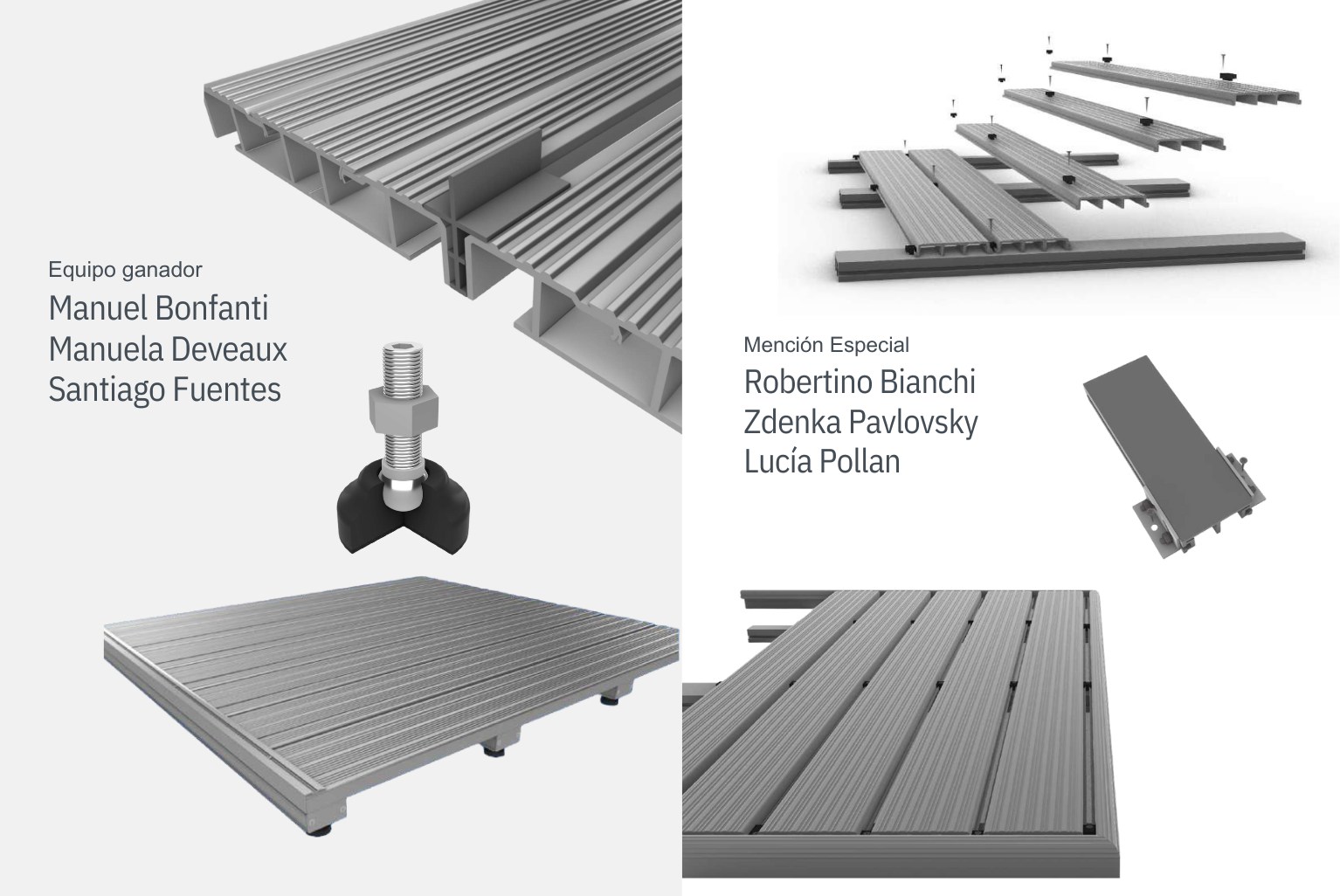 Equipo ganador
Manuel Bonfanti
Manuela Deveaux
Santiago Fuentes

Mención Especial
Robertino Bianchi
Zdenka Pavlovsky
Lucía Pollan